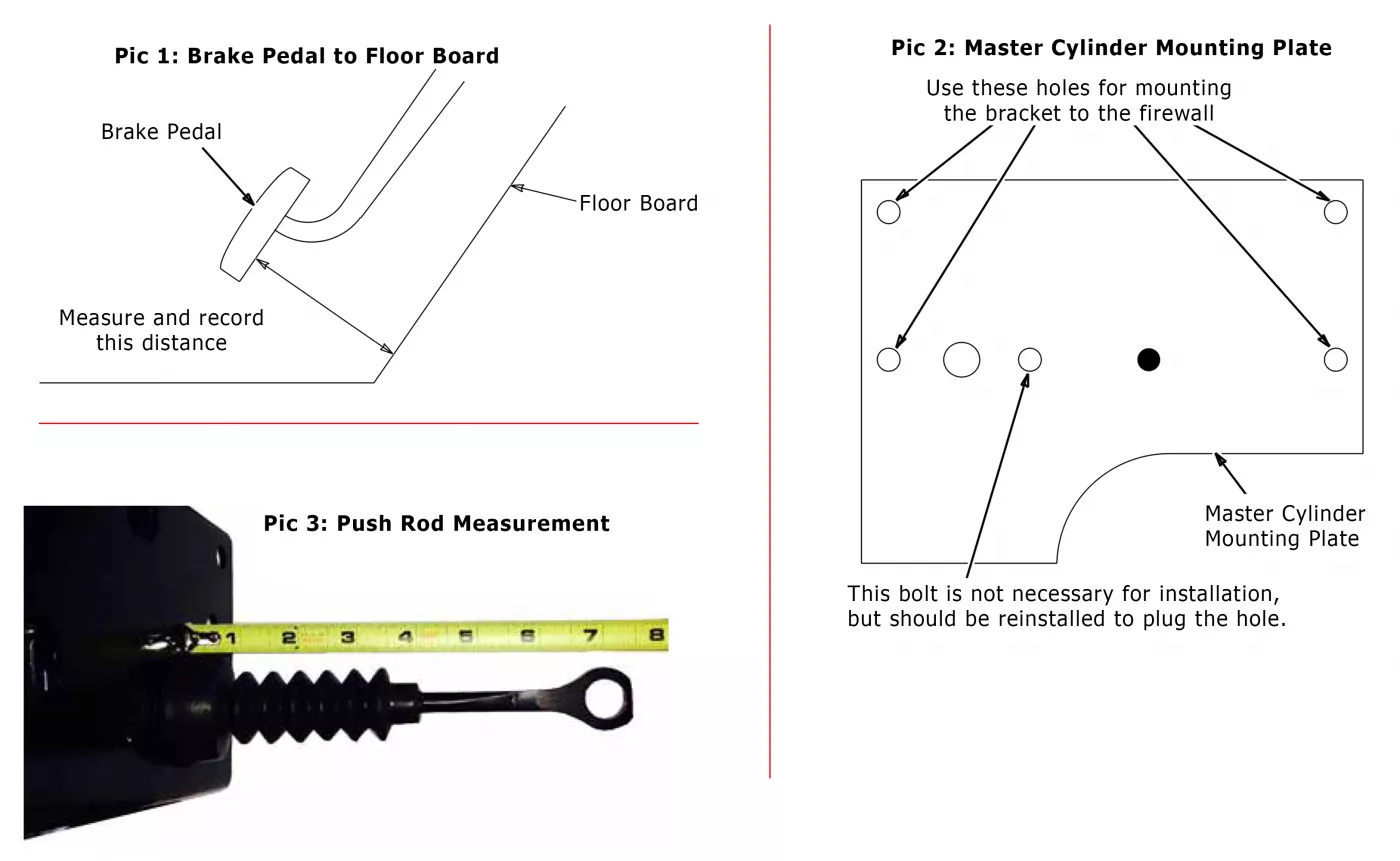 Pic 1: Brake Pedal to Floor Board

Brake Pedal

Floor Board

Measure and record this distance

Pic 3: Push Rod Measurement

1 2 3 4 5 6 7 8

Pic 2: Master Cylinder Mounting Plate

Use these holes for mounting the bracket to the firewall

Master Cylinder Mounting Plate

This bolt is not necessary for installation, but should be reinstalled to plug the hole.